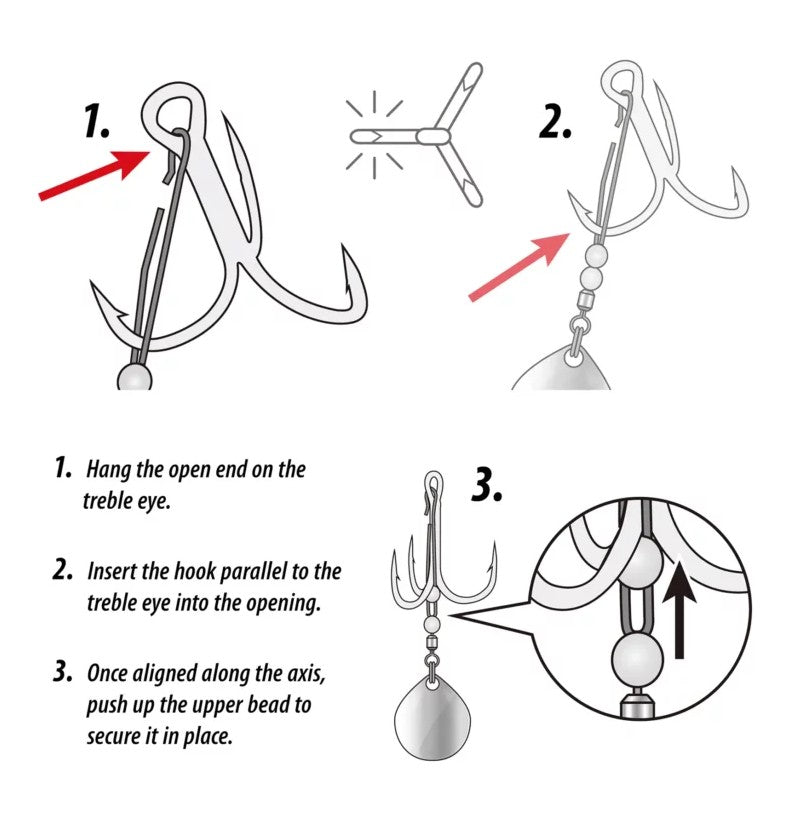 1.

2.

1. Hang the open end on the treble eye.

2. Insert the hook parallel to the treble eye into the opening.

3. Once aligned along the axis, push up the upper bead to secure it in place.

3.